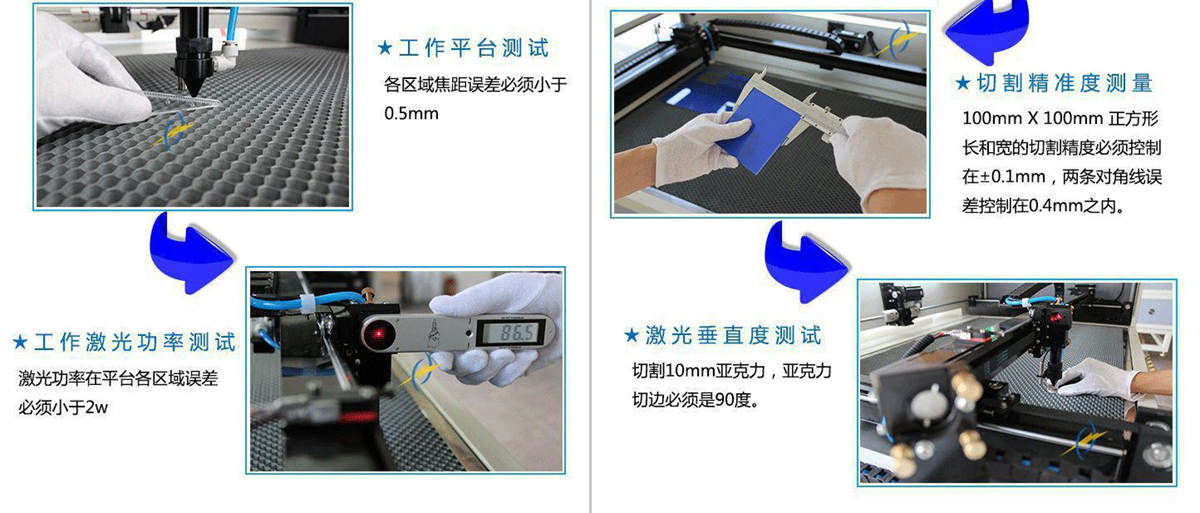 ★工作平台测试

各区域焦距误差必须小于0.5mm

★工作激光功率测试

激光功率在平台各区域误差必须小于2w

86.5

★切割精准度测量

100mm X 100mm 正方形长和宽的切割精度必须控制在±0.1mm，两条对角线误差控制在0.4mm之内。

★激光垂直度测试

切割10mm亚克力，亚克力切边必须是90度。